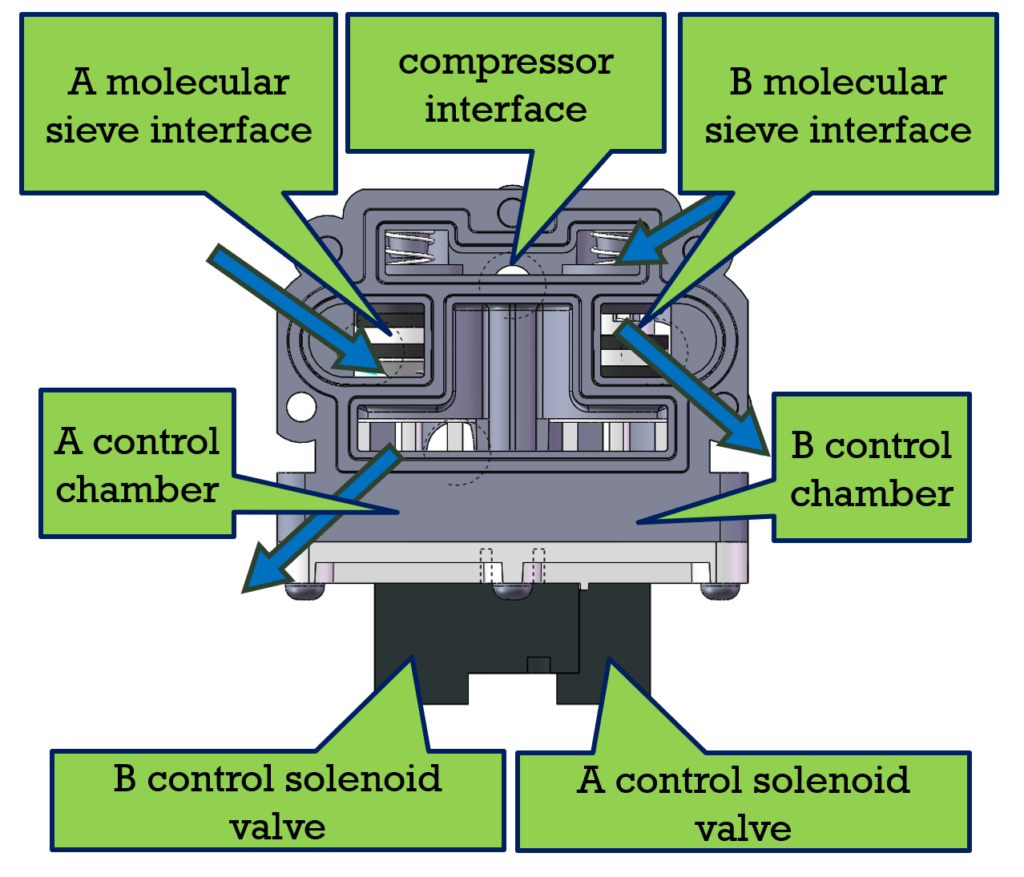 A molecular sieve interface

compressor interface

B molecular sieve interface

A control chamber

B control chamber

B control solenoid valve

A control solenoid valve