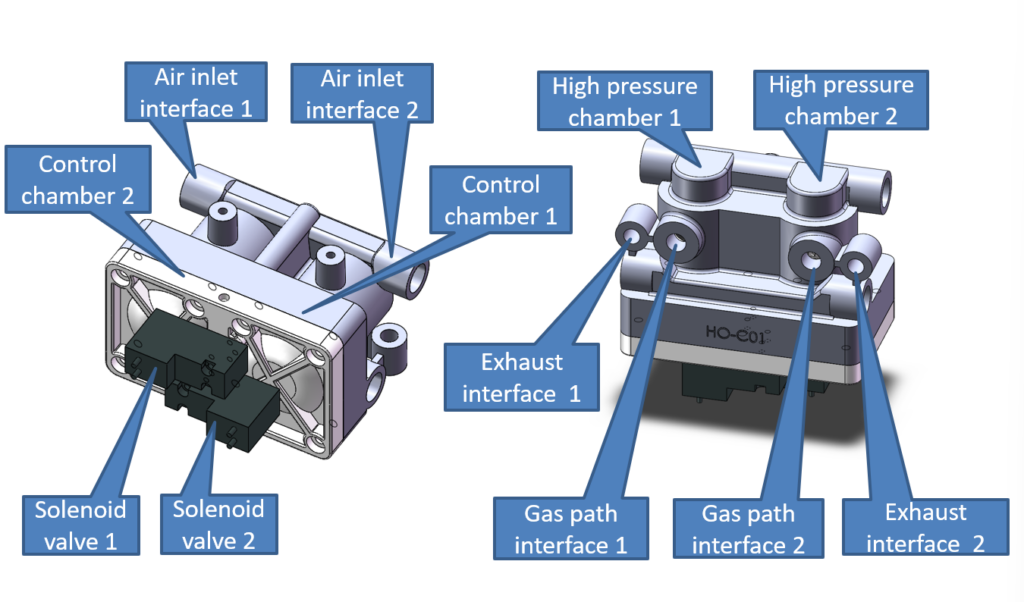 Air inlet interface 1

Air inlet interface 2

Control chamber 2

Control chamber 1

Solenoid valve 1

Solenoid valve 2

High pressure chamber 1

High pressure chamber 2

HO-C01

Exhaust interface 1

Gas path interface 1

Gas path interface 2

Exhaust interface 2