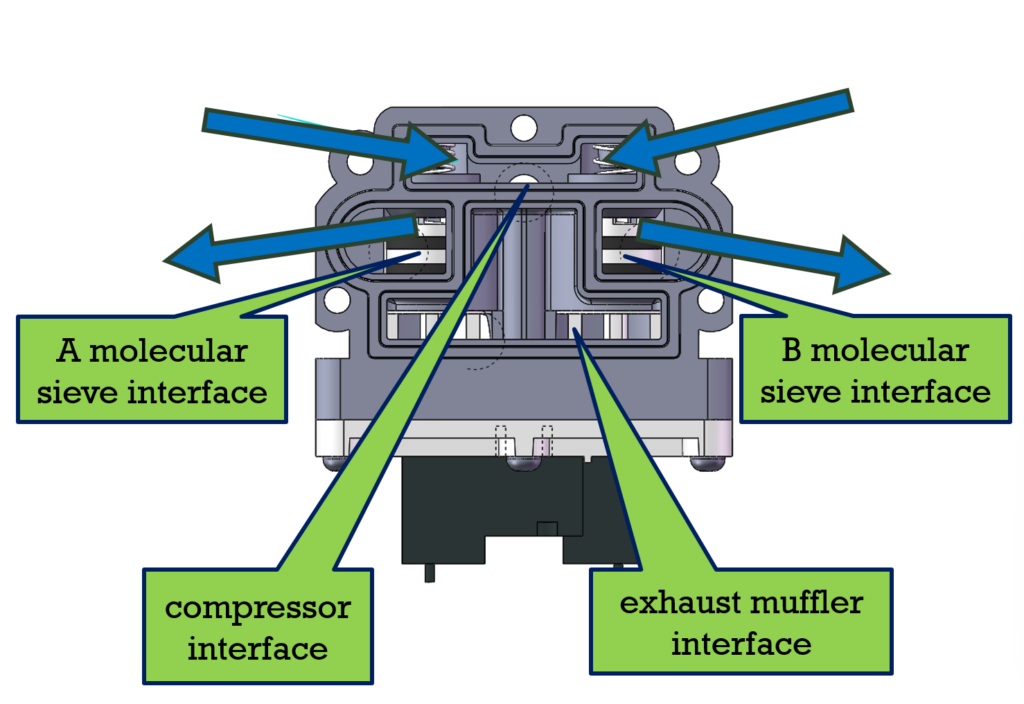 A molecular sieve interface

B molecular sieve interface

compressor interface

exhaust muffler interface